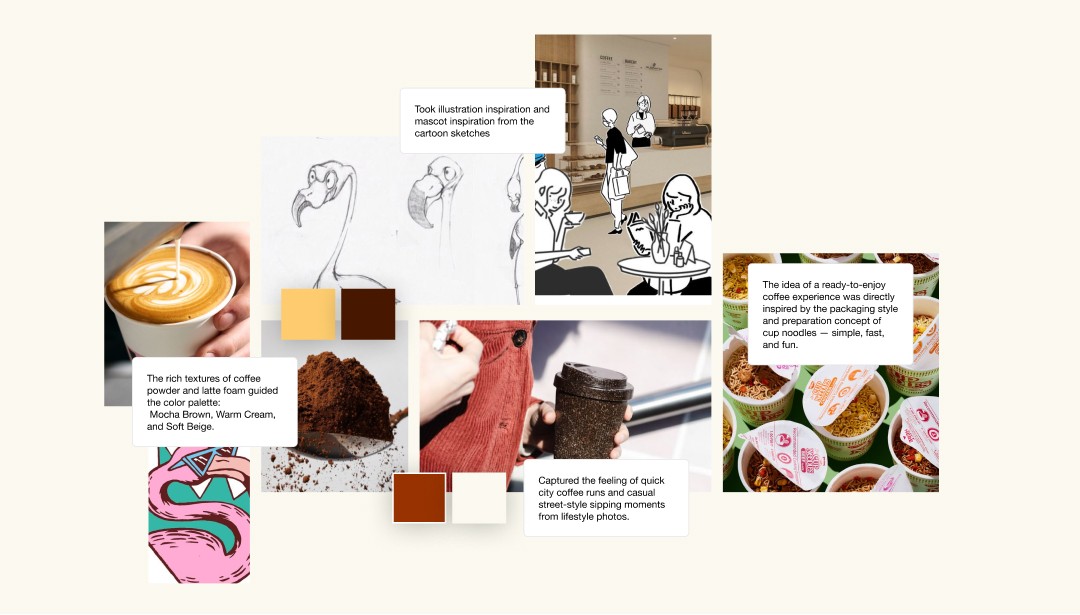 Took illustration inspiration and mascot inspiration from the cartoon sketches

The idea of a ready-to-enjoy coffee experience was directly inspired by the packaging style and preparation concept of cup noodles — simple, fast, and fun.

The rich textures of coffee powder and latte foam guided the color palette:
Mocha Brown, Warm Cream, and Soft Beige.

Captured the feeling of quick city coffee runs and casual street-style sipping moments from lifestyle photos.